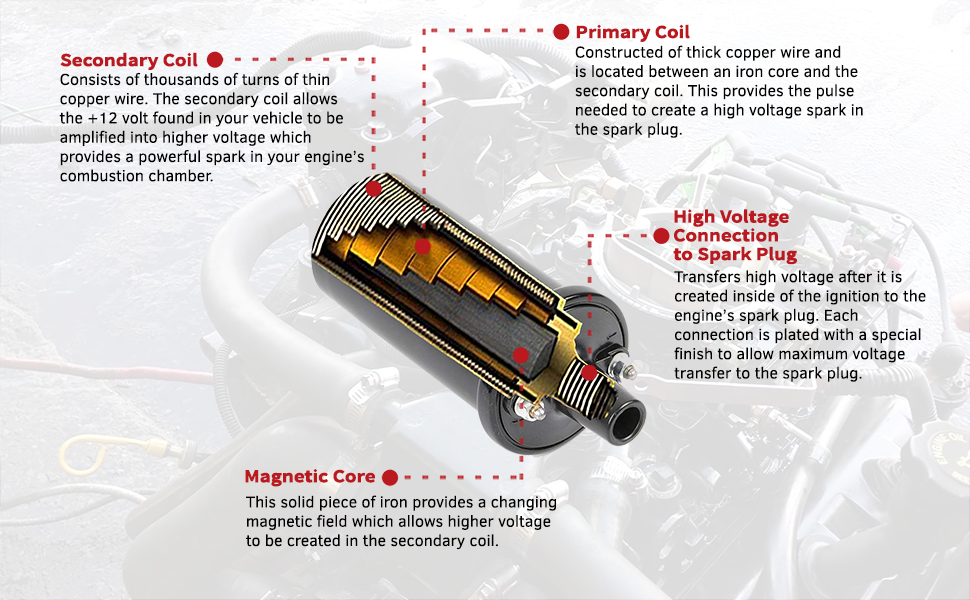 Secondary Coil
Consists of thousands of turns of thin copper wire. The secondary coil allows the +12 volt found in your vehicle to be amplified into higher voltage which provides a powerful spark in your engine's combustion chamber.

Primary Coil
Constructed of thick copper wire and is located between an iron core and the secondary coil. This provides the pulse needed to create a high voltage spark in the spark plug.

High Voltage Connection to Spark Plug
Transfers high voltage after it is created inside of the ignition to the engine's spark plug. Each connection is plated with a special finish to allow maximum voltage transfer to the spark plug.

Magnetic Core
This solid piece of iron provides a changing magnetic field which allows higher voltage to be created in the secondary coil.