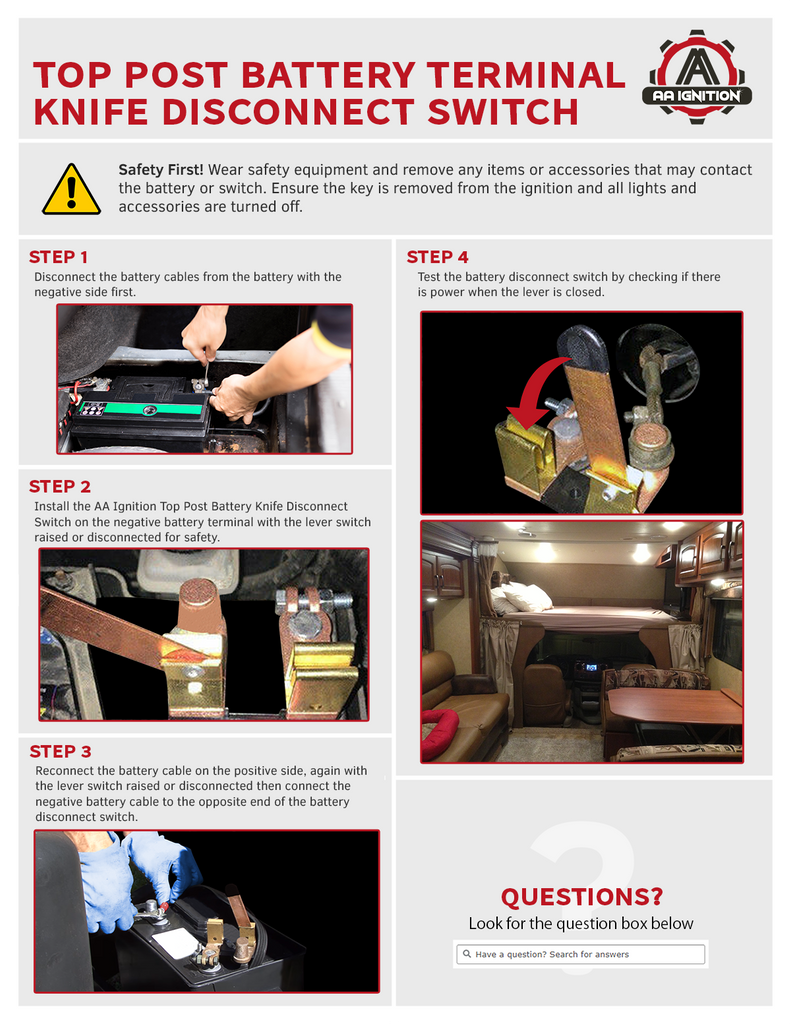 TOP POST BATTERY TERMINAL KNIFE DISCONNECT SWITCH

AA IGNITION

Safety First! Wear safety equipment and remove any items or accessories that may contact the battery or switch. Ensure the key is removed from the ignition and all lights and accessories are turned off.

STEP 1
Disconnect the battery cables from the battery with the negative side first.

STEP 2
Install the AA Ignition Top Post Battery Knife Disconnect Switch on the negative battery terminal with the lever switch raised or disconnected for safety.

STEP 3
Reconnect the battery cable on the positive side, again with the lever switch raised or disconnected then connect the negative battery cable to the opposite end of the battery disconnect switch.

STEP 4
Test the battery disconnect switch by checking if there is power when the lever is closed.

QUESTIONS?
Look for the question box below

Have a question? Search for answers